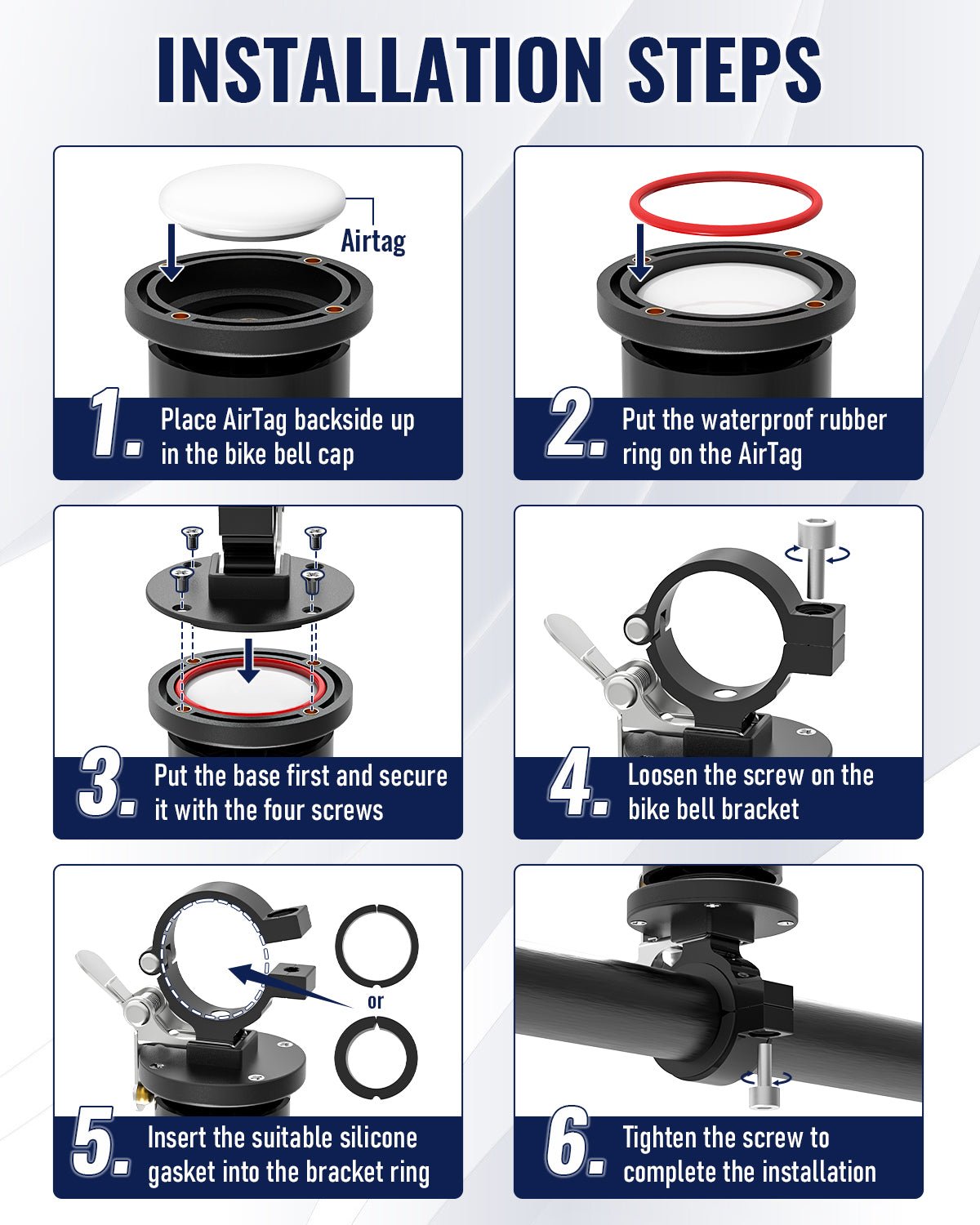 INSTALLATION STEPS

Airtag

1. Place AirTag backside up in the bike bell cap

2. Put the waterproof rubber ring on the AirTag

3. Put the base first and secure it with the four screws

4. Loosen the screw on the bike bell bracket

or

5. Insert the suitable silicone gasket into the bracket ring

6. Tighten the screw to complete the installation