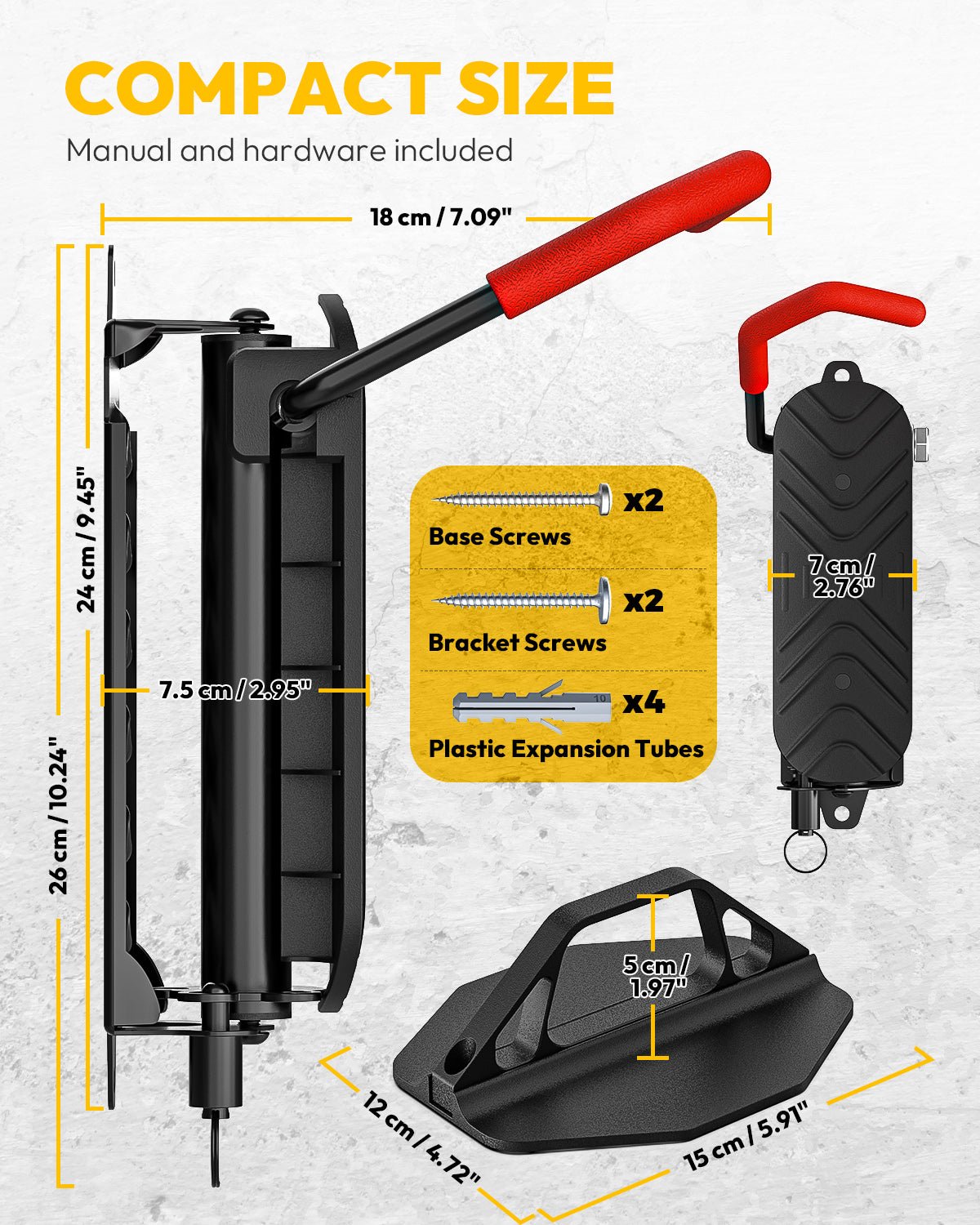 COMPACT SIZE
Manual and hardware included

18 cm / 7.09"

24 cm / 9.45"

26 cm / 10.24"

7.5 cm / 2.95"

x2
Base Screws

x2
Bracket Screws

10
x4
Plastic Expansion Tubes

7 cm / 2.76"

5 cm / 1.97"

12 cm / 4.72"

15 cm / 5.91"