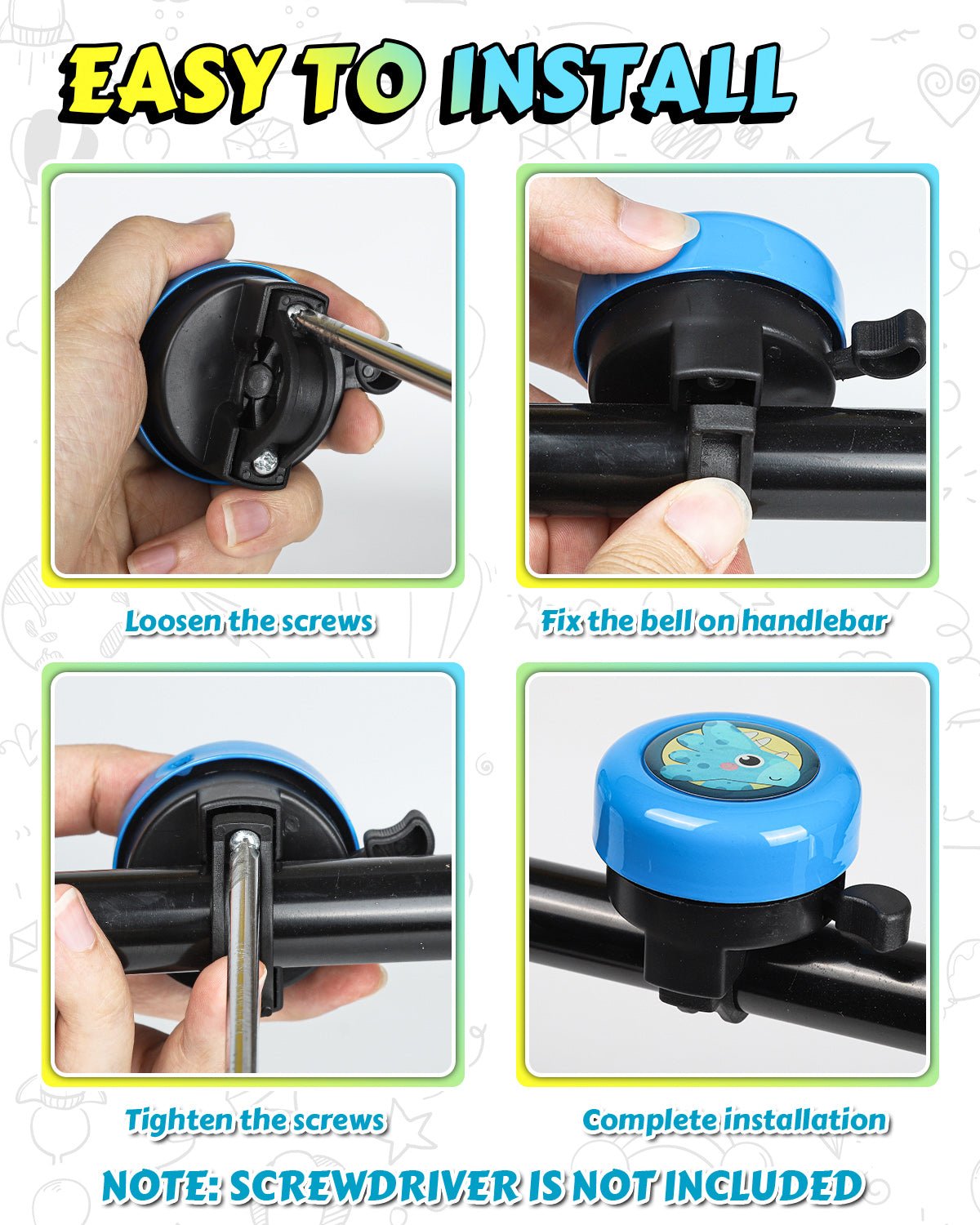 EASY TO INSTALL

Loosen the screws

Fix the bell on handlebar

Tighten the screws

Complete installation

NOTE: SCREWDRIVER IS NOT INCLUDED