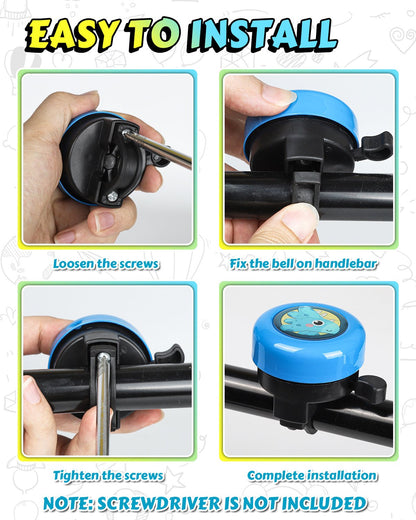 EASY TO INSTALL

Loosen the screws

Fix the bell on handlebar

Tighten the screws

Complete installation

NOTE: SCREWDRIVER IS NOT INCLUDED